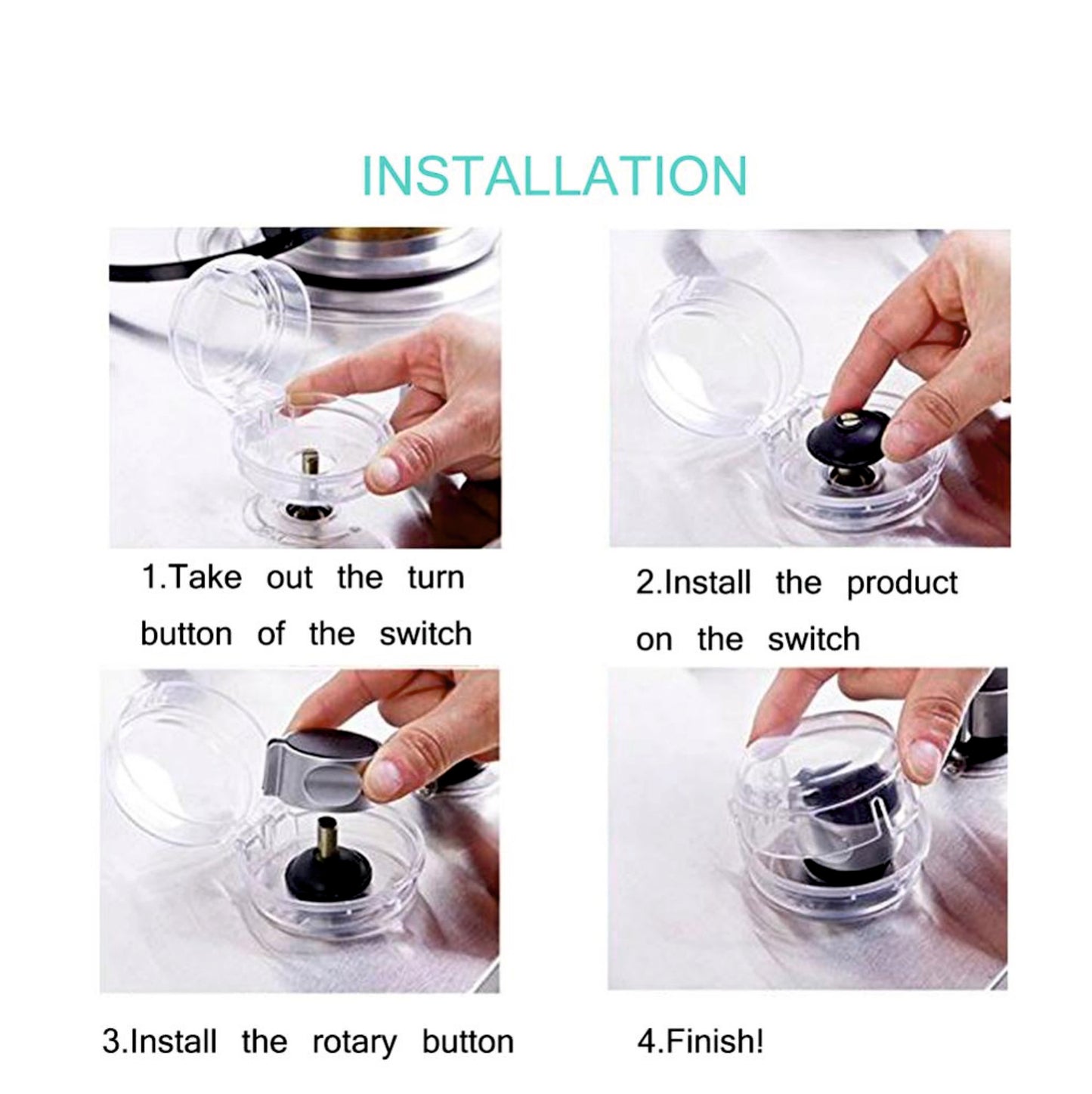 INSTALLATION

1.Take out the turn button of the switch

2.Install the product on the switch

3.Install the rotary button

4.Finish!