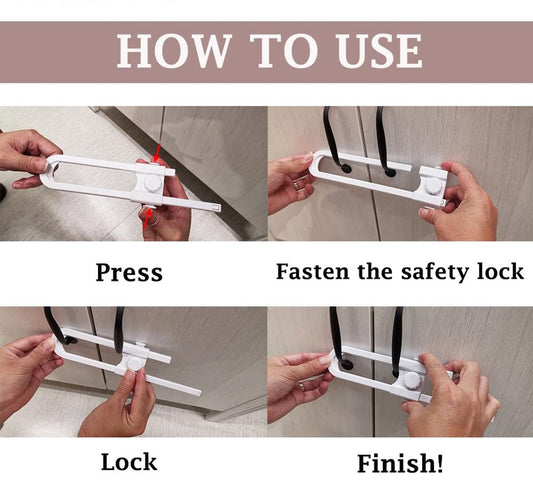 HOW TO USE

Press

Fasten the safety lock

Lock

Finish!